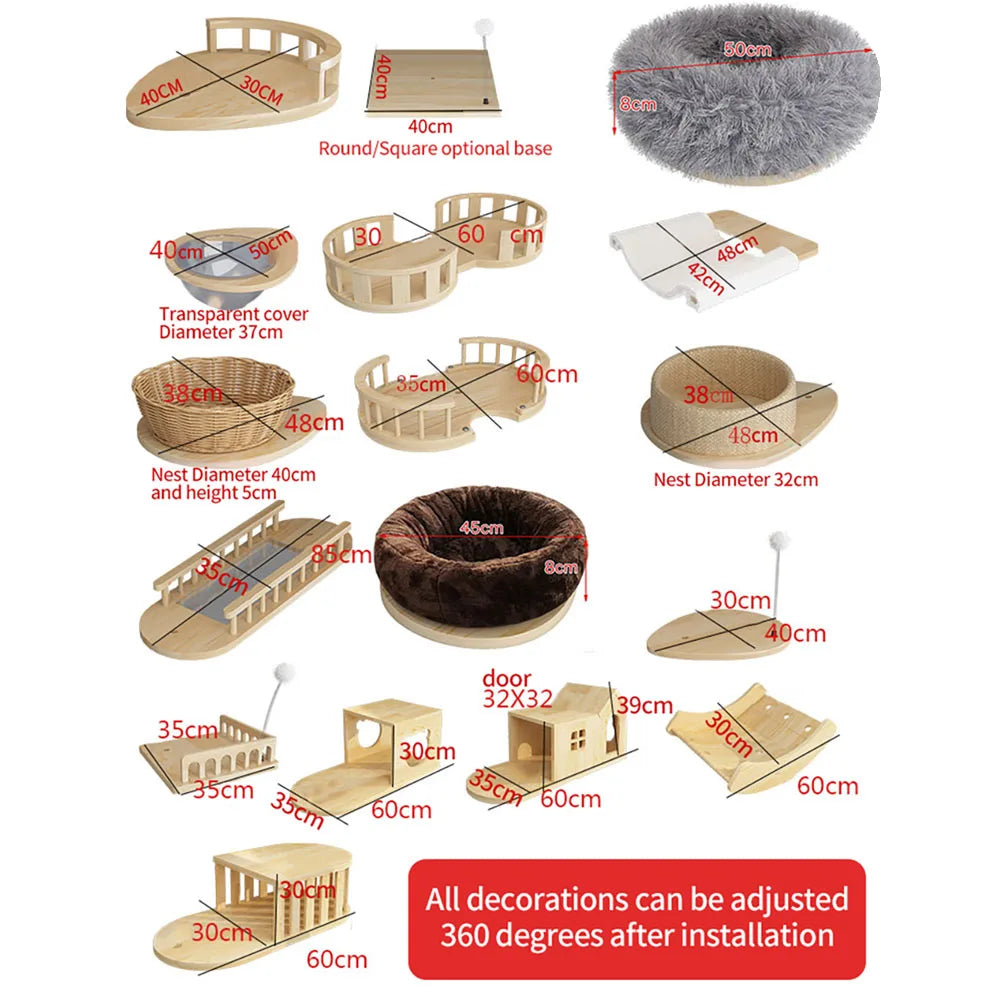 40CM
30CM
40cm
40cm
Round/Square optional base
50cm
8cm
40cm
50cm
Transparent cover
Diameter 37cm
30
60
cm
48cm
42cm
38cm
48cm
Nest Diameter 40cm
and height 5cm
35cm
60cm
38cm
48cm
Nest Diameter 32cm
35cm
85cm
45cm
8cm
30cm
40cm
35cm
35cm
30cm
35cm
60cm
door
32X32
39cm
35cm
60cm
30cm
60cm
30cm
30cm
60cm
All decorations can be adjusted 360 degrees after installation