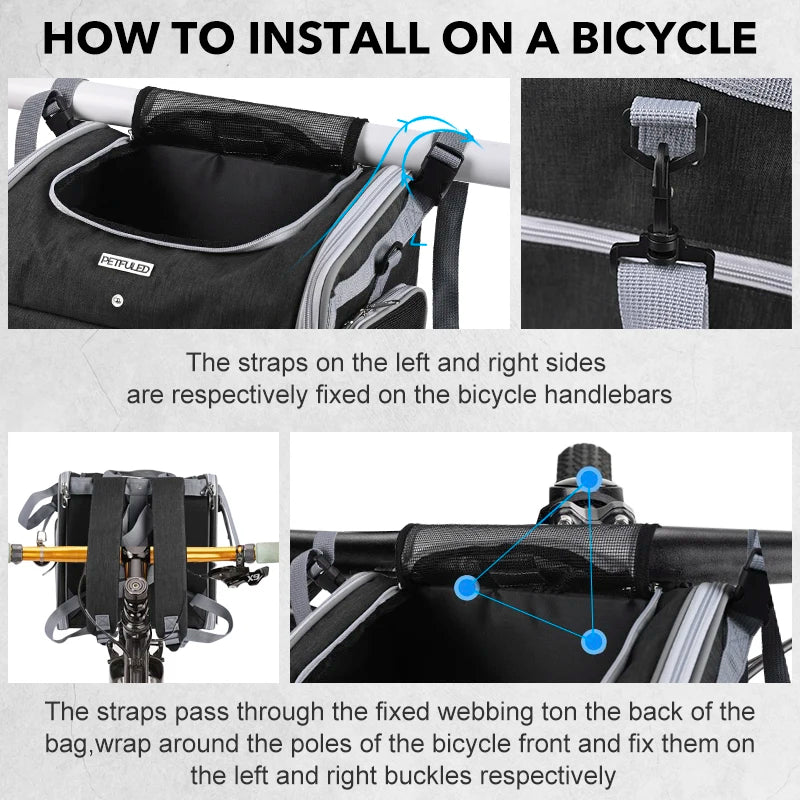 HOW TO INSTALL ON A BICYCLE

PETFULED

The straps on the left and right sides are respectively fixed on the bicycle handlebars

The straps pass through the fixed webbing ton the back of the bag,wrap around the poles of the bicycle front and fix them on the left and right buckles respectively