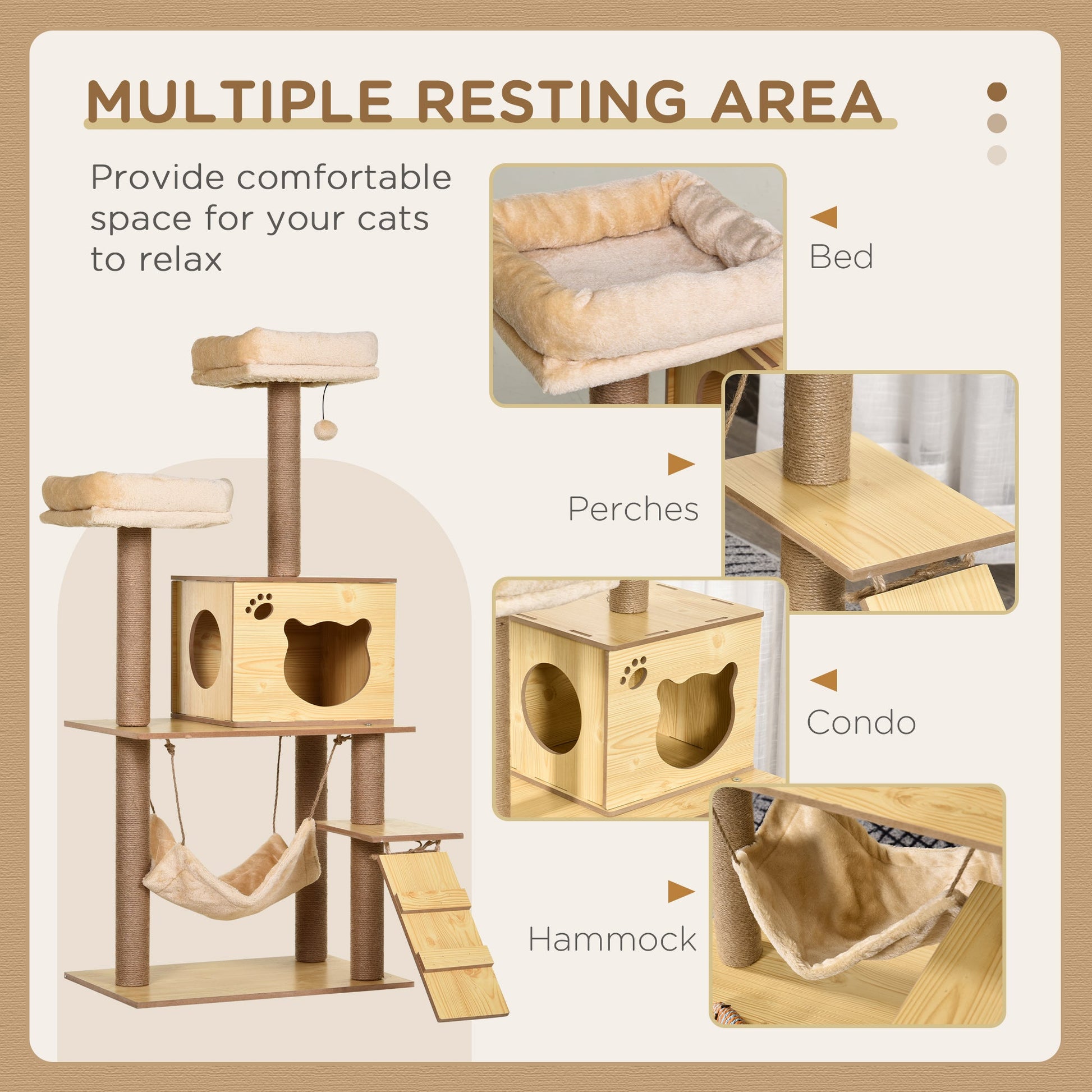 MULTIPLE RESTING AREA

Provide comfortable space for your cats to relax

Bed

Perches

Condo

Hammock